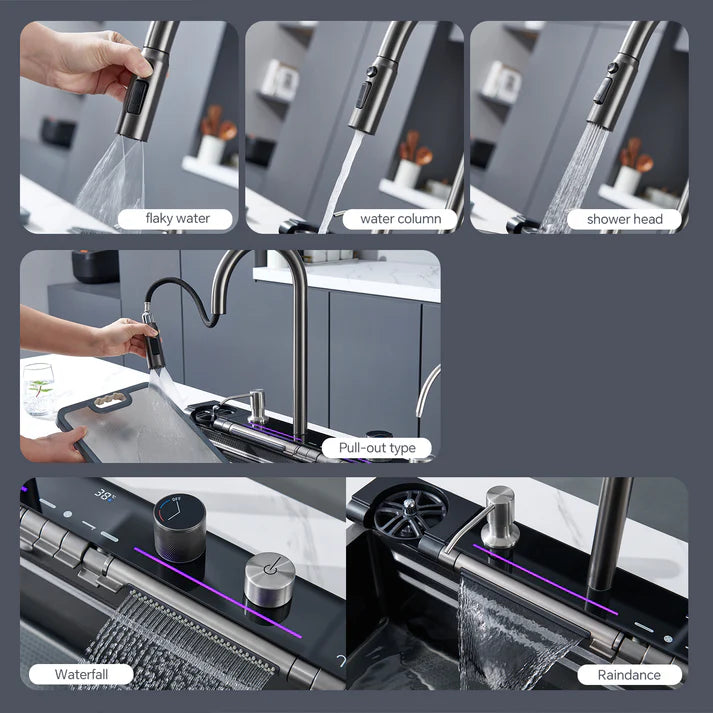 flaky water

water column

shower head

Pull-out type

38°

OFF

Waterfall

Raindance