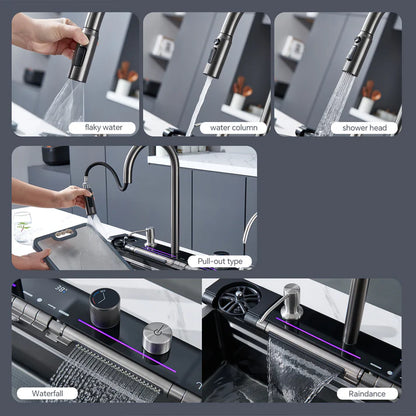 flaky water

water column

shower head

Pull-out type

Waterfall

Raindance